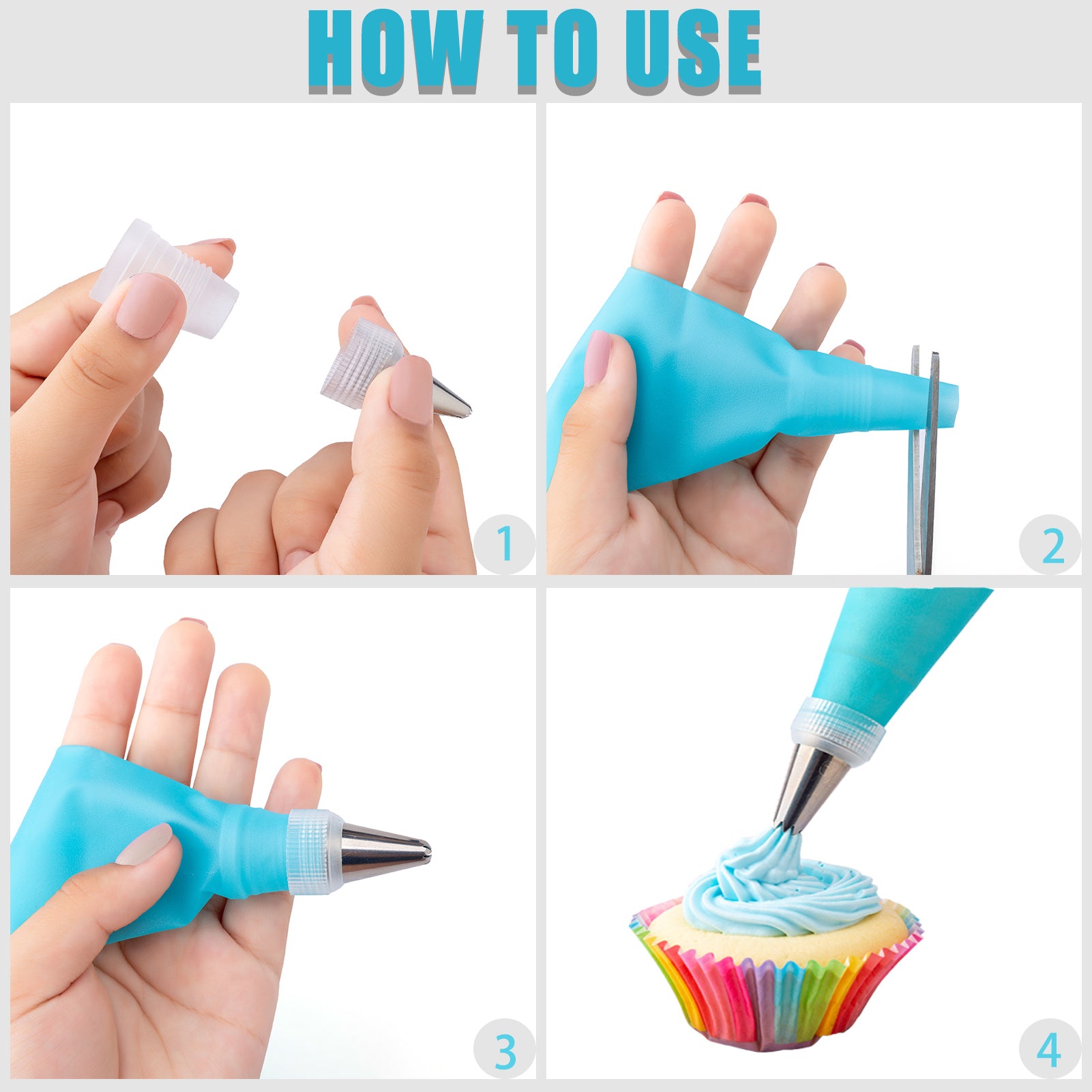 HOW TO USE

1

2

3

4